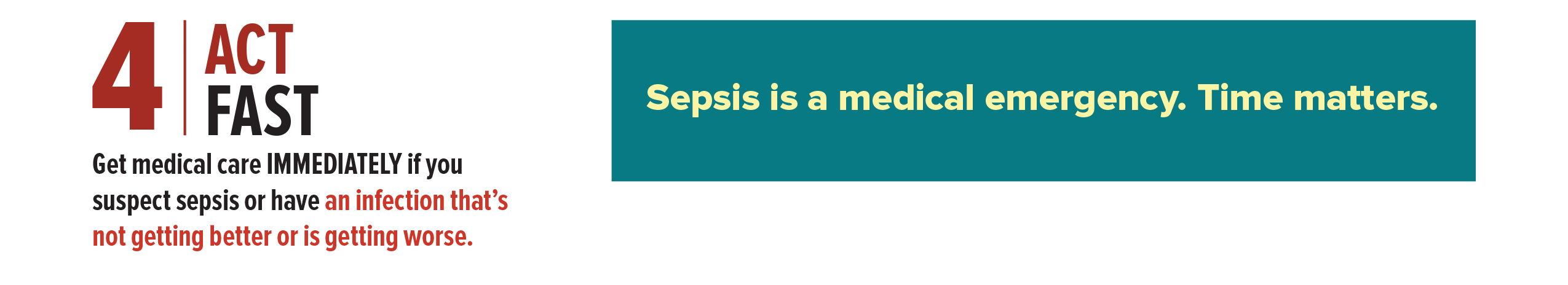 4 ACT FAST

Get medical care IMMEDIATELY if you suspect sepsis or have an infection that's not getting better or is getting worse.

Sepsis is a medical emergency. Time matters.