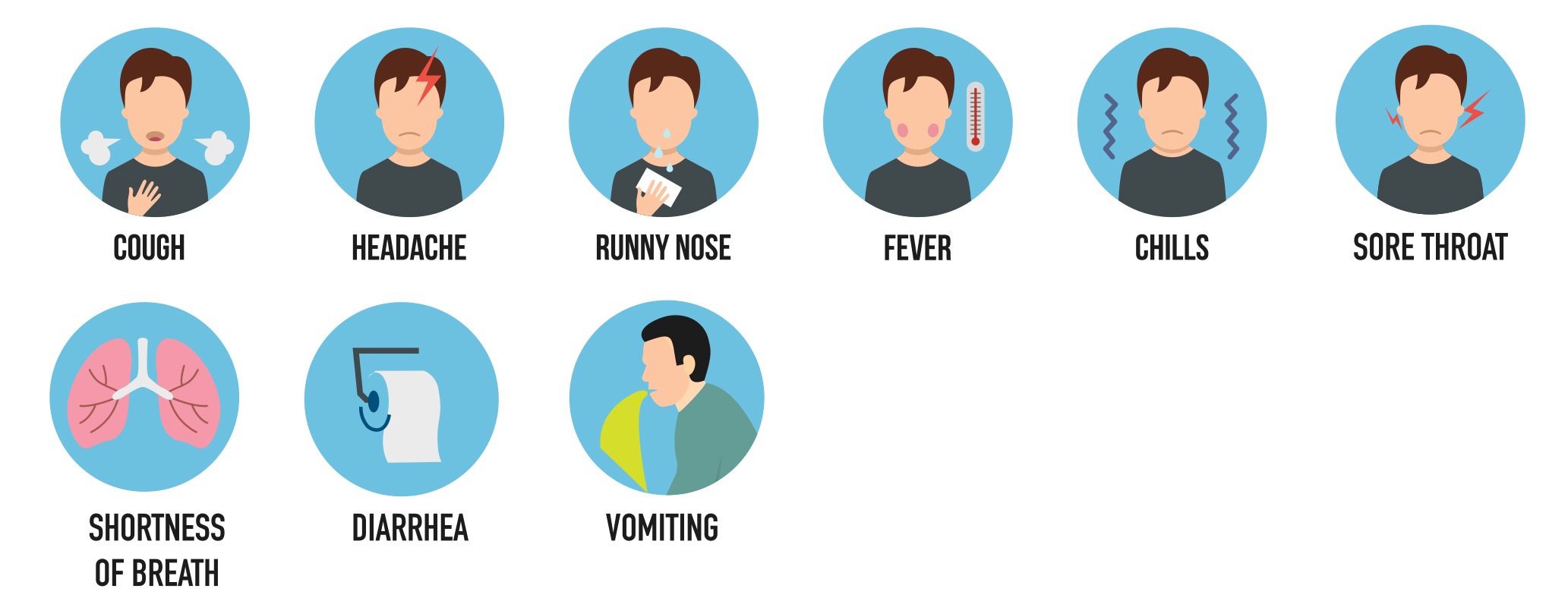 COUGH

HEADACHE

RUNNY NOSE

FEVER

CHILLS

SORE THROAT

SHORTNESS OF BREATH

DIARRHEA

VOMITING