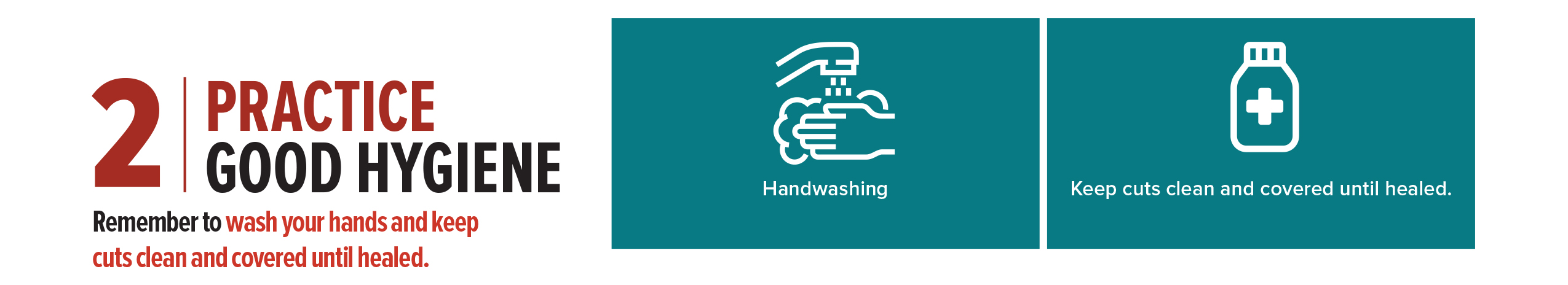 2 PRACTICE GOOD HYGIENE

Remember to wash your hands and keep cuts clean and covered until healed.

Handwashing

Keep cuts clean and covered until healed.