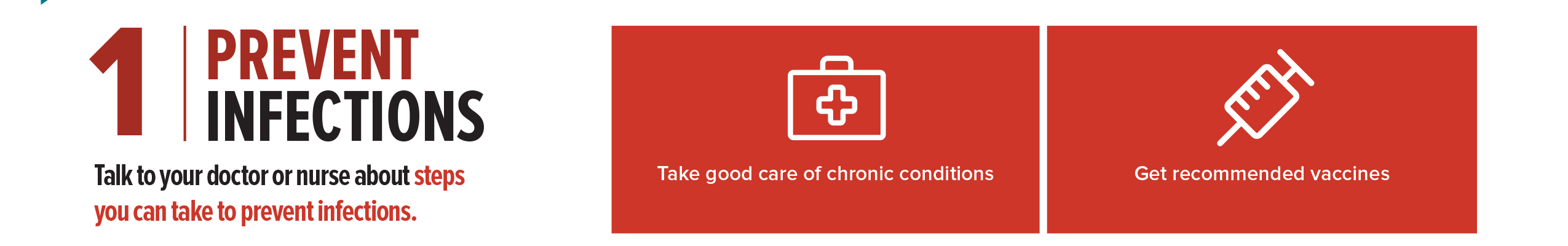 1 PREVENT INFECTIONS

Talk to your doctor or nurse about steps you can take to prevent infections.

Take good care of chronic conditions

Get recommended vaccines